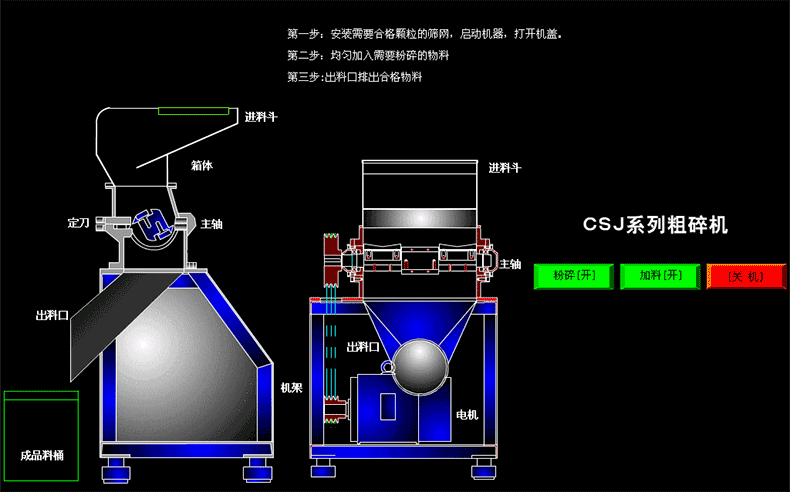 第一步：安装需要合格颗粒的筛网，启动机器，打开机盖。

第二步：均匀加入需要粉碎的物料

第三步:出料口排出合格物料

进料斗

箱体

定刀

主轴

出料口

机架

成品料桶

进料斗

主轴

出料口

电机

CSJ系列粗碎机

粉碎[开]

加料[开]

[关 机]